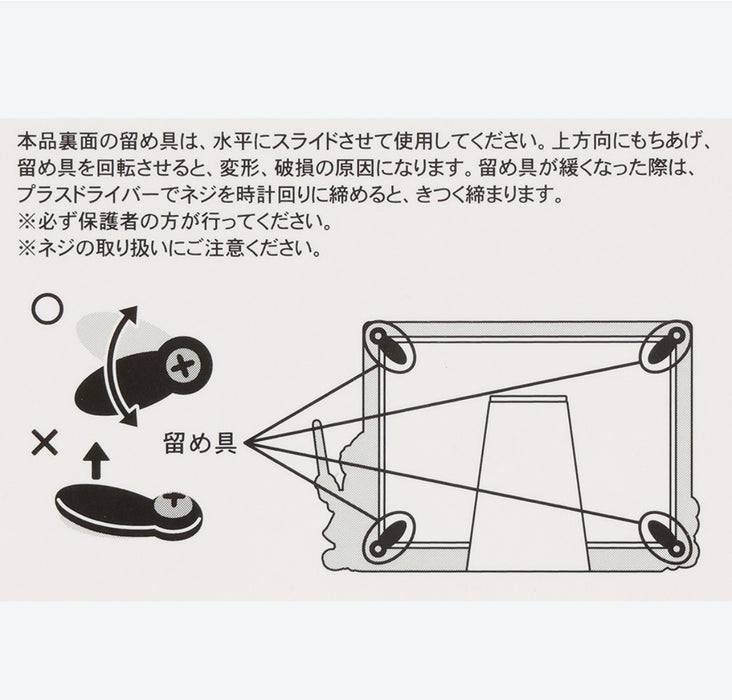 本品裏面の留め具は、水平にスライドさせて使用してください。上方向にもちあげ、留め具を回転させると、変形、破損の原因になります。留め具が緩くなった際は、プラスドライバーでネジを時計回りに締めると、きつく締まります。
※必ず保護者の方が行ってください。
※ネジの取り扱いにご注意ください。

○

×

留め具