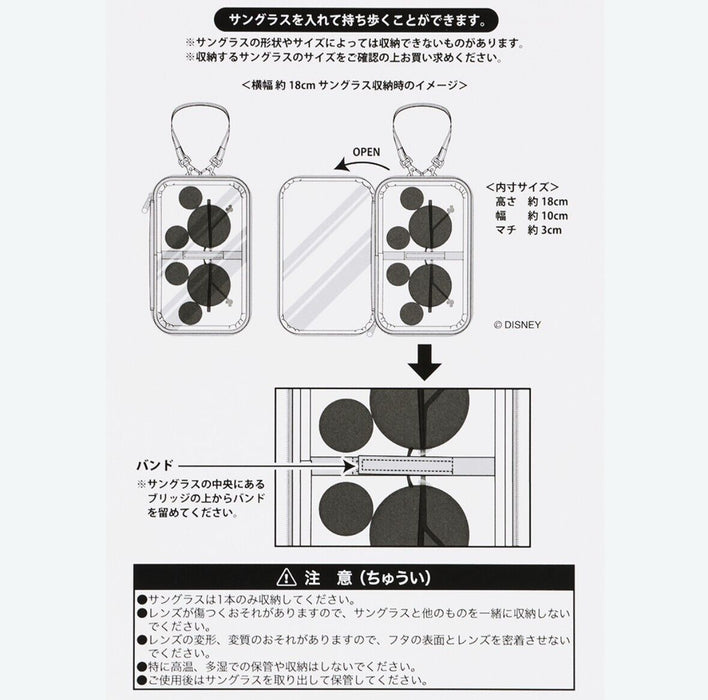 サングラスを入れて持ち歩くことができます。

※サングラスの形状やサイズによっては収納できないものがあります。
※収納するサングラスのサイズをご確認の上お買い求めください。

＜横幅 約 18cm サングラス収納時のイメージ＞

OPEN

＜内寸サイズ＞
高さ 約 18cm
幅 約 10cm
マチ 約 3cm

© DISNEY

バンド
※サングラスの中央にあるブリッジの上からバンドを留めてください。

⚠ 注 意（ちゅうい）

●サングラスは1本のみ収納してください。
●レンズが傷つくおそれがありますので、サングラスと他のものを一緒に収納しないでください。
●レンズの変形、変質のおそれがありますので、フタの表面とレンズを密着させないでください。
●特に高温、多湿での保管や収納はしないでください。
●ご使用後はサングラスを取り出して保管してください。