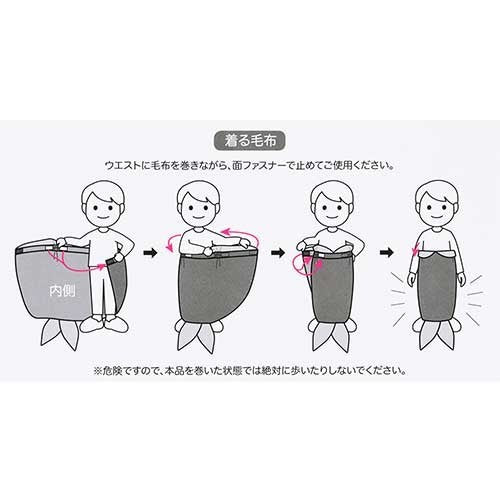 着る毛布

ウエストに毛布を巻きながら、面ファスナーで止めてご使用ください。

内側

※危険ですので、本品を巻いた状態では絶対に歩いたりしないでください。